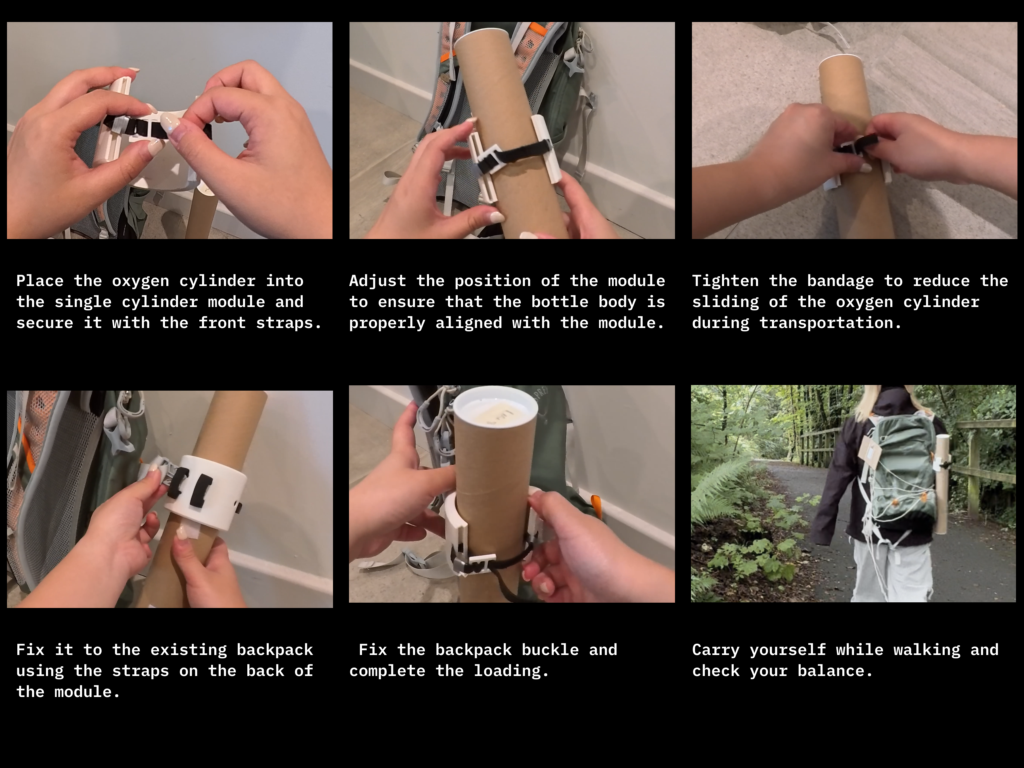 Place the oxygen cylinder into the single cylinder module and secure it with the front straps.

Adjust the position of the module to ensure that the bottle body is properly aligned with the module.

Tighten the bandage to reduce the sliding of the oxygen cylinder during transportation.

Fix it to the existing backpack using the straps on the back of the module.

Fix the backpack buckle and complete the loading.

Carry yourself while walking and check your balance.